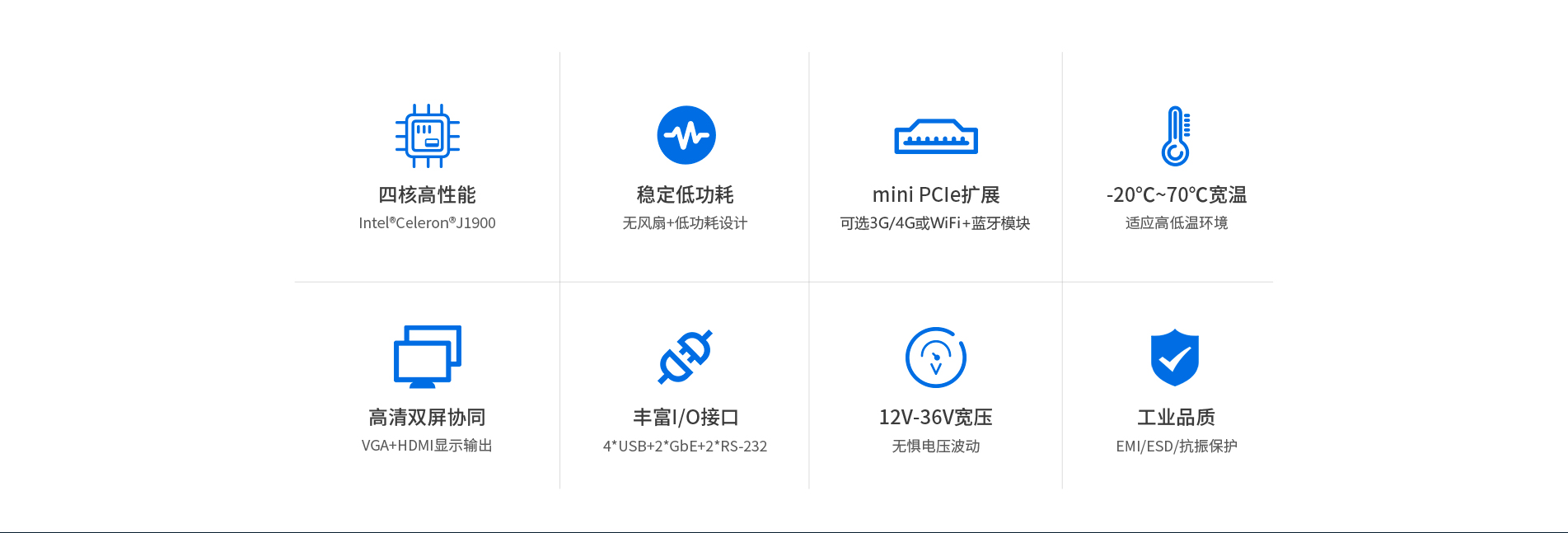 四核高性能
Intel®Celeron®J1900

稳定低功耗
无风扇+低功耗设计

mini PCIe扩展
可选3G/4G或WiFi+蓝牙模块

-20℃~70℃宽温
适应高低温环境

高清双屏协同
VGA+HDMI显示输出

丰富I/O接口
4*USB+2*GbE+2*RS-232

12V-36V宽压
无惧电压波动

工业品质
EMI/ESD/抗振保护